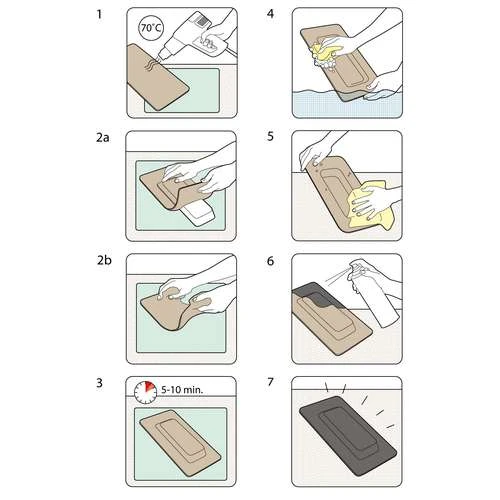 1

70°C

2a

2b

3

5-10 min.

4

5

6

7